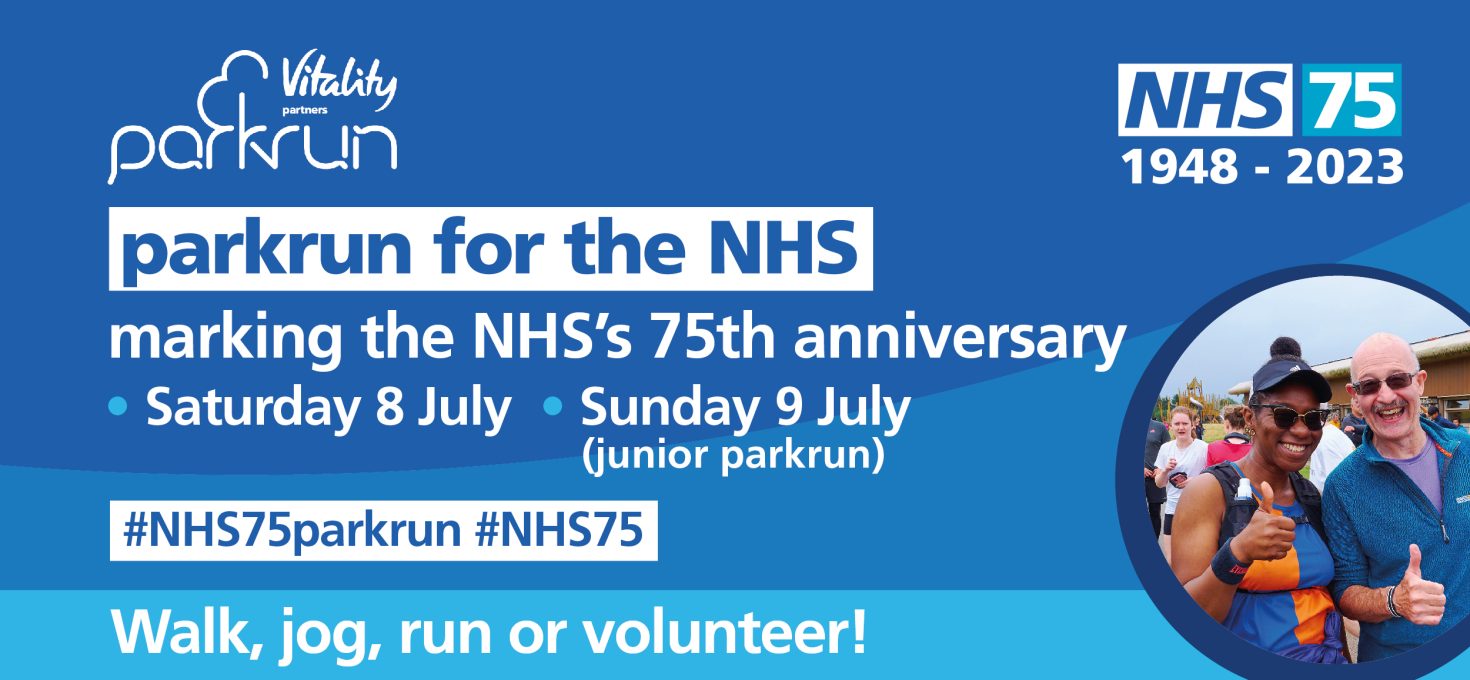 Vitality partners parkrun

NHS 75
1948 - 2023

parkrun for the NHS

marking the NHS's 75th anniversary

• Saturday 8 July • Sunday 9 July (junior parkrun)

#NHS75parkrun #NHS75

Walk, jog, run or volunteer!